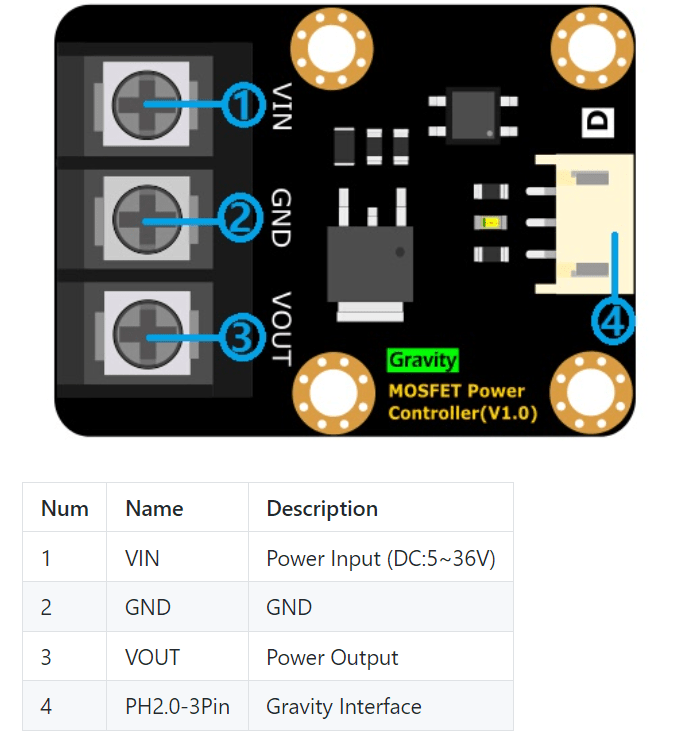 1 VIN
2 GND
3 VOUT
D
4
Gravity
MOSFET Power Controller(V1.0)

| Num | Name | Description |
|---|---|---|
| 1 | VIN | Power Input (DC:5~36V) |
| 2 | GND | GND |
| 3 | VOUT | Power Output |
| 4 | PH2.0-3Pin | Gravity Interface |